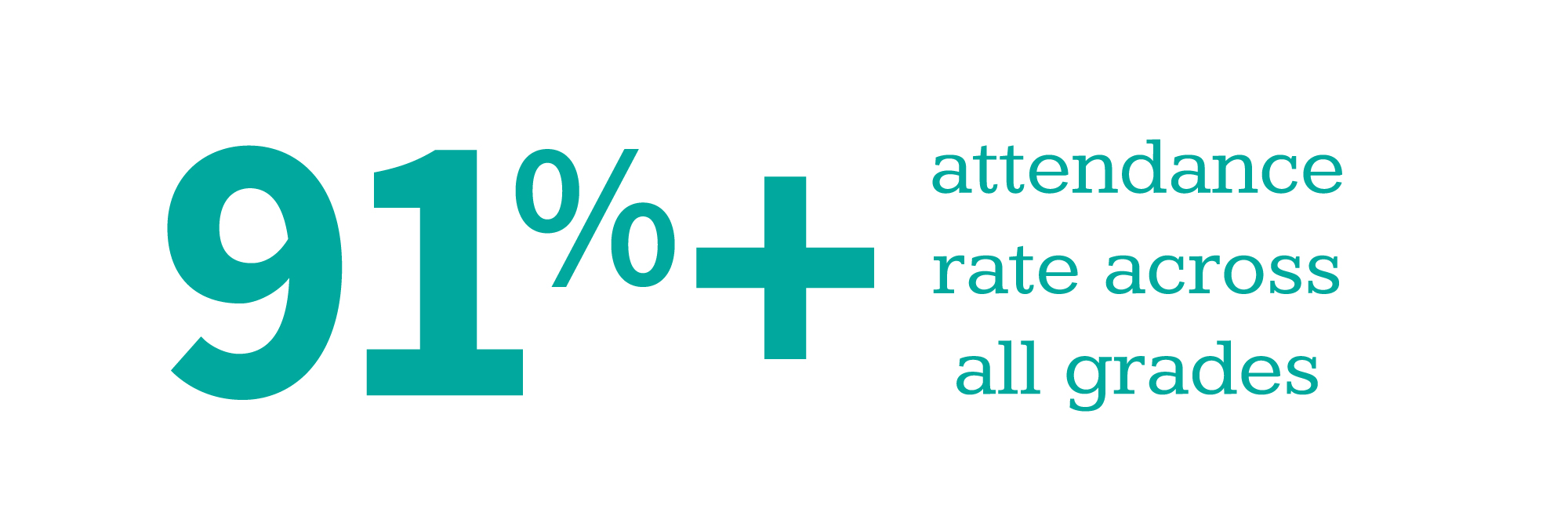 91%+

attendance rate across all grades