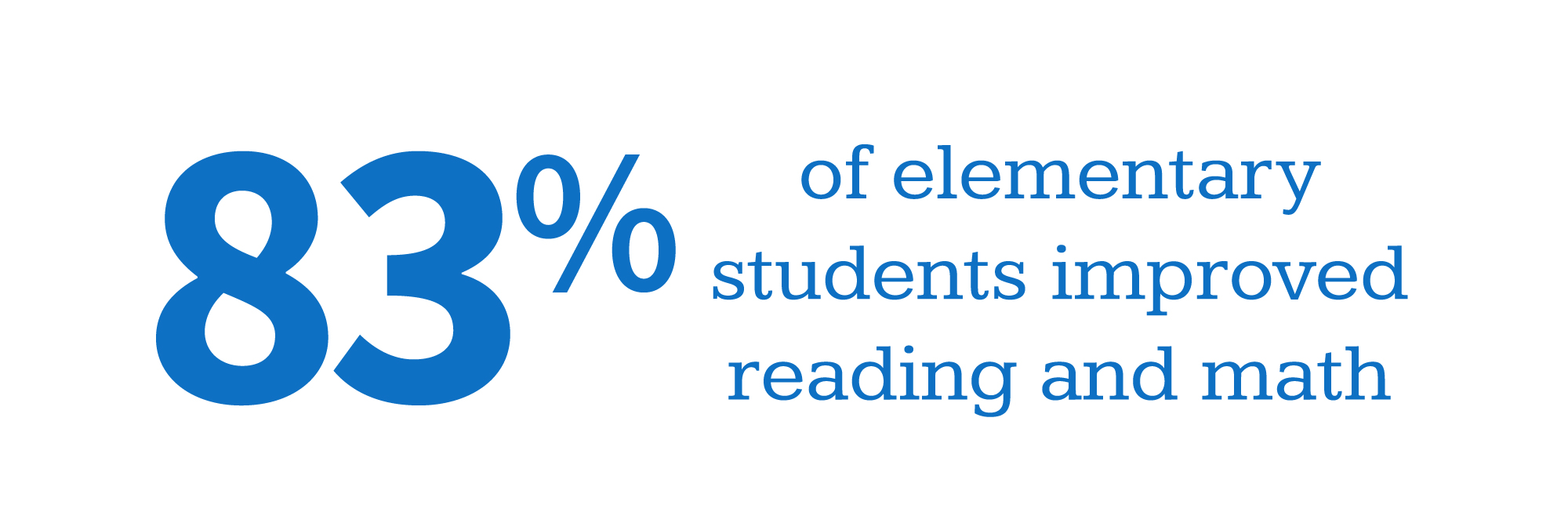 83%

of elementary students improved reading and math